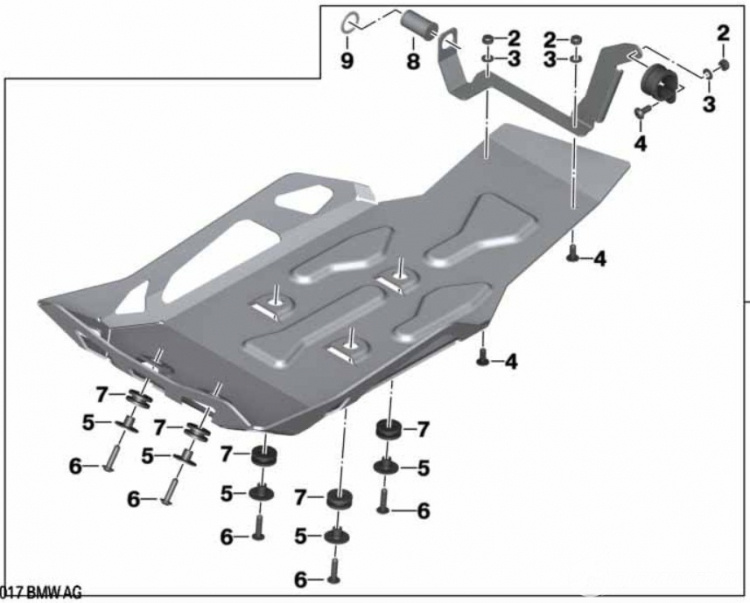 9
8
2
3
2
3
2
3
4
4
4
7
5
6
7
5
6
7
5
6
7
5
6
7
5
6
017 BMW AG